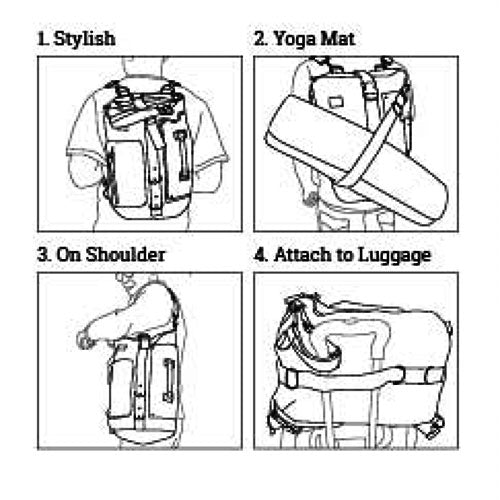 1. Stylish

2. Yoga Mat

3. On Shoulder

4. Attach to Luggage